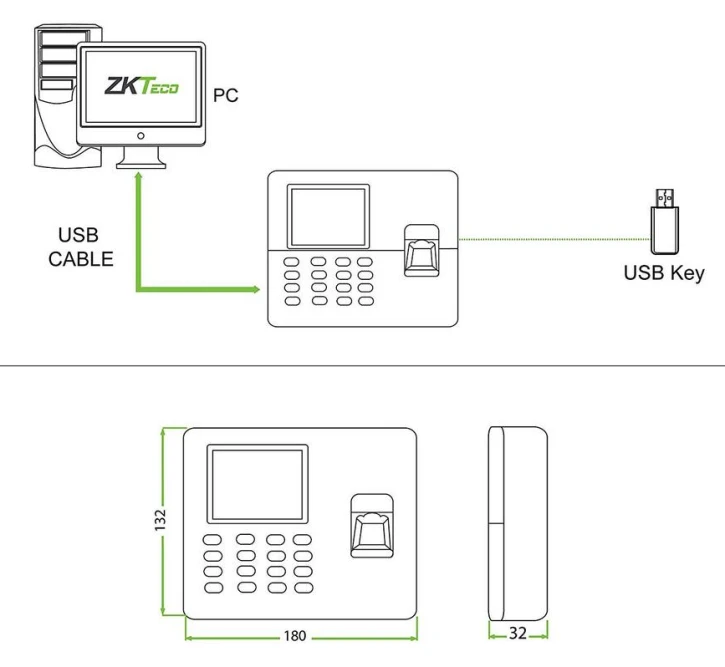 ZKTeco
PC

USB
CABLE

USB Key

132
180
32