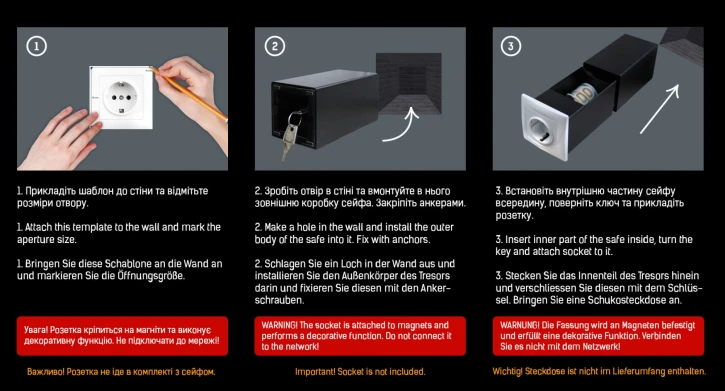 1

1. Прикладіть шаблон до стіни та відмітьте розміри отвору.

1. Attach this template to the wall and mark the aperture size.

1. Bringen Sie diese Schablone an die Wand an und markieren Sie die Öffnungsgröße.

Увага! Розетка кріпиться на магніти та виконує декоративну функцію. Не підключати до мережі!

Важливо! Розетка не іде в комплекті з сейфом.

2

2. Зробіть отвір в стіні та вмонтуйте в нього зовнішню коробку сейфа. Закріпіть анкерами.

2. Make a hole in the wall and install the outer body of the safe into it. Fix with anchors.

2. Schlagen Sie ein Loch in der Wand aus und installieren Sie den Außenkörper des Tresors darin und fixieren Sie diesen mit den Ankerschrauben.

WARNING! The socket is attached to magnets and performs a decorative function. Do not connect it to the network!

Important! Socket is not included.

3

3. Встановіть внутрішню частину сейфу всередину, поверніть ключ та прикладіть розетку.

3. Insert inner part of the safe inside, turn the key and attach socket to it.

3. Stecken Sie das Innenteil des Tresors hinein und verschliessen Sie diesen mit dem Schlüssel. Bringen Sie eine Schukosteckdose an.

WARNUNG! Die Fassung wird an Magneten befestigt und erfüllt eine dekorative Funktion. Verbinden Sie es nicht mit dem Netzwerk!

Wichtig! Steckdose ist nicht im Lieferumfang enthalten.