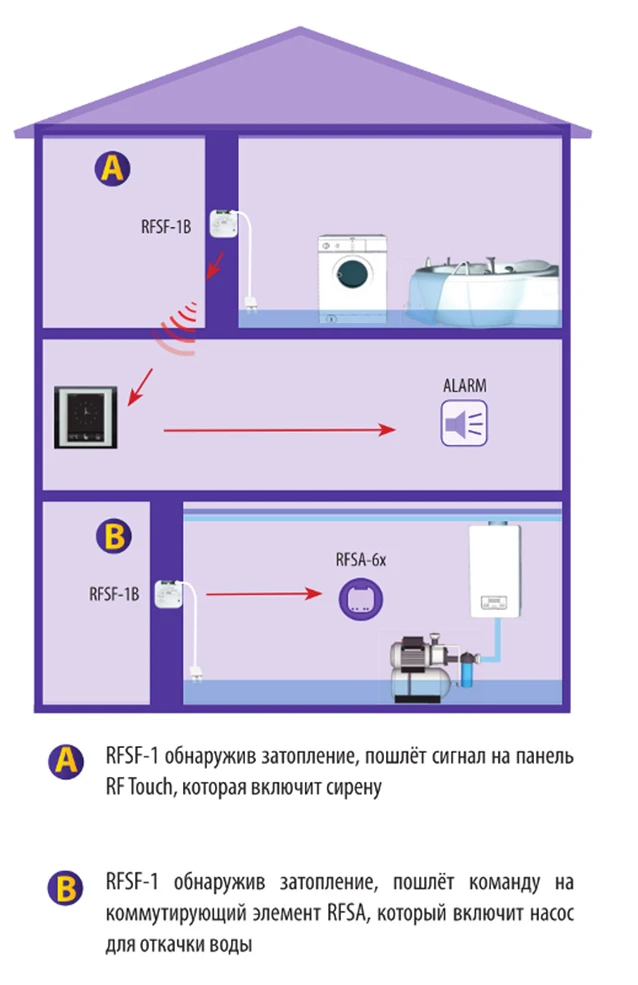 A

RFSF-1B

ALARM

B

RFSF-1B

RFSA-6x

A RFSF-1 обнаружив затопление, пошлёт сигнал на панель RF Touch, которая включит сирену

B RFSF-1 обнаружив затопление, пошлёт команду на коммутирующий элемент RFSA, который включит насос для откачки воды